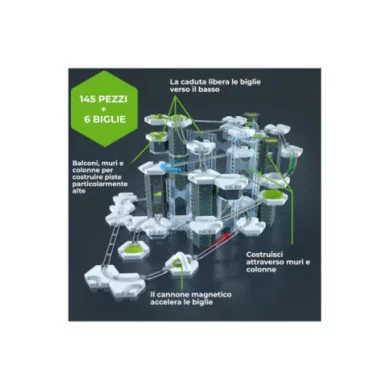 145 PEZZI
+
6 BIGLIE

La caduta libera le biglie verso il basso

Balconi, muri e colonne per costruire piste particolarmente alte

Costruisci attraverso muri e colonne

Il cannone magnetico accelera le biglie